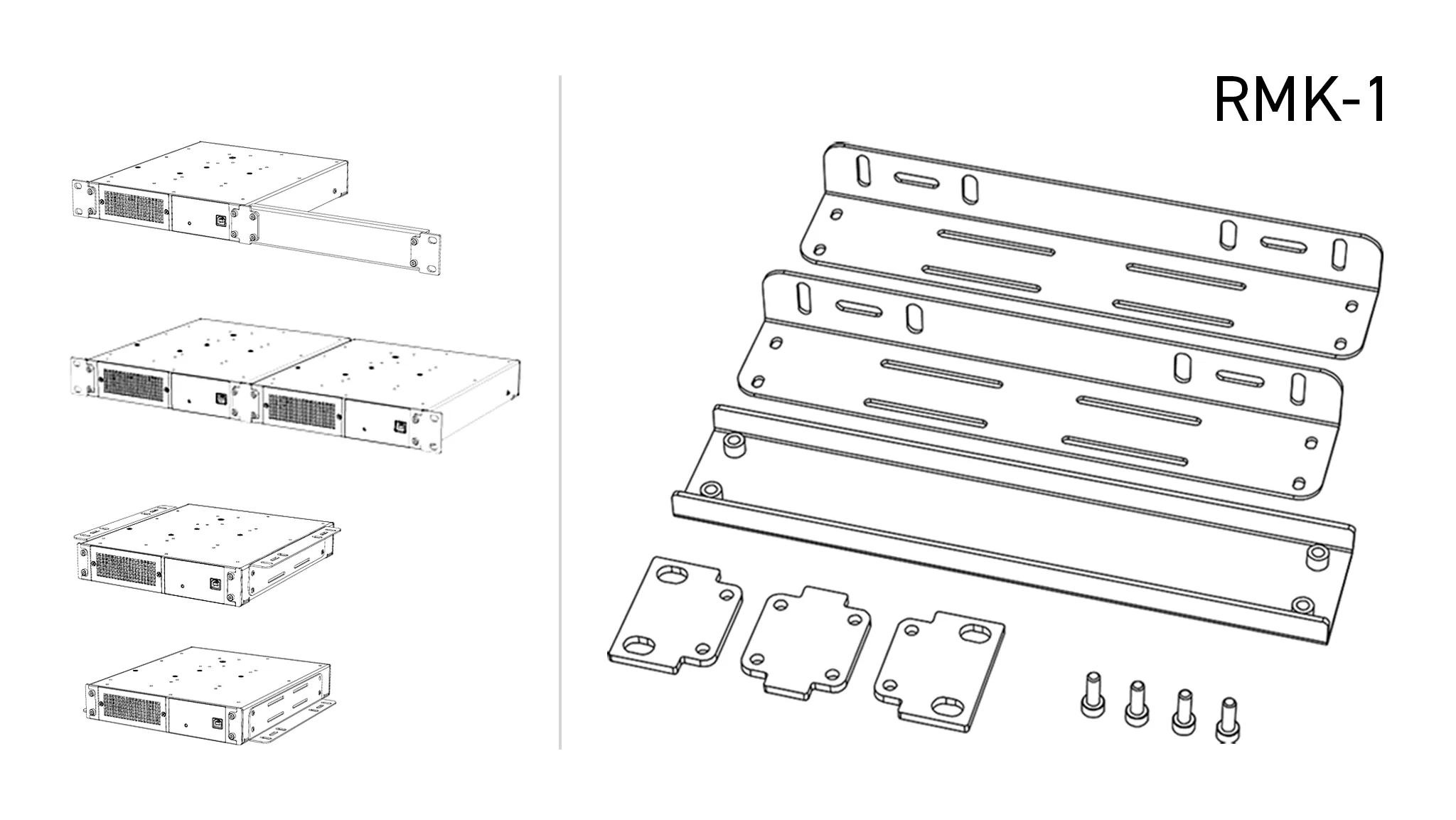 RMK-1